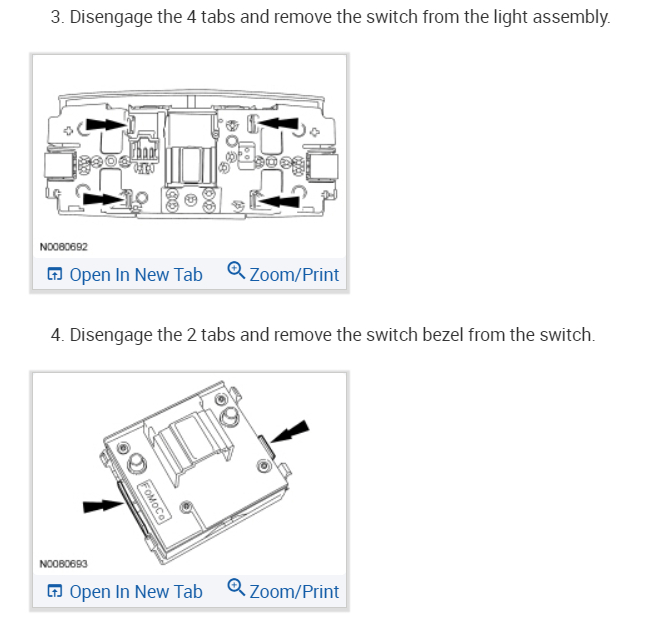 3. Disengage the 4 tabs and remove the switch from the light assembly.

N0080692

Open In New Tab Zoom/Print

4. Disengage the 2 tabs and remove the switch bezel from the switch.

FoMoCo

N0080693

Open In New Tab Zoom/Print