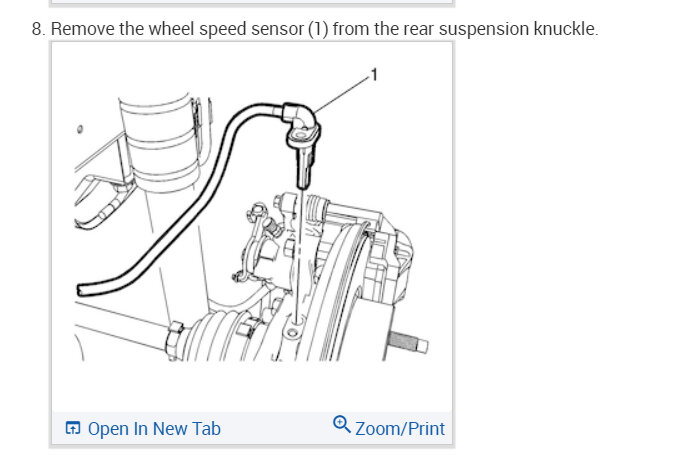 8. Remove the wheel speed sensor (1) from the rear suspension knuckle.

1

Open In New Tab

Zoom/Print