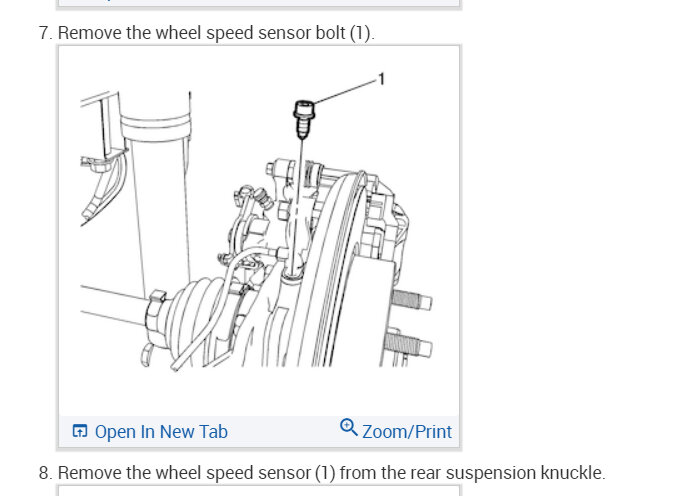 7. Remove the wheel speed sensor bolt (1).

1

Open In New Tab Zoom/Print

8. Remove the wheel speed sensor (1) from the rear suspension knuckle.