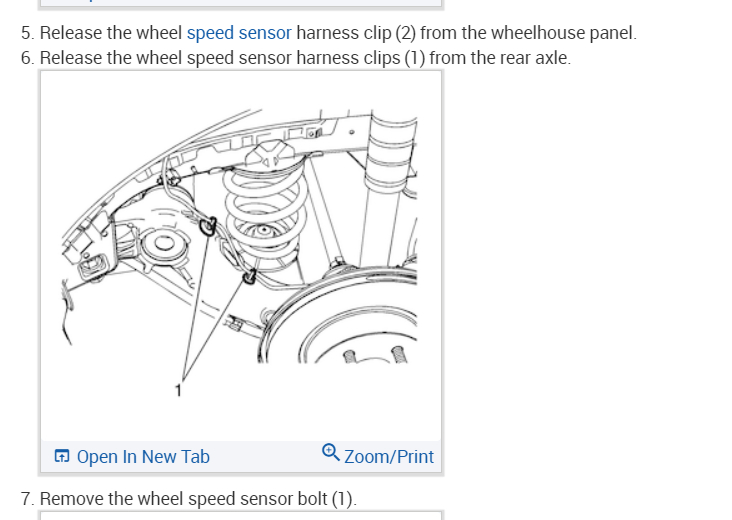 5. Release the wheel speed sensor harness clip (2) from the wheelhouse panel.
6. Release the wheel speed sensor harness clips (1) from the rear axle.

1

Open In New Tab
Zoom/Print

7. Remove the wheel speed sensor bolt (1).