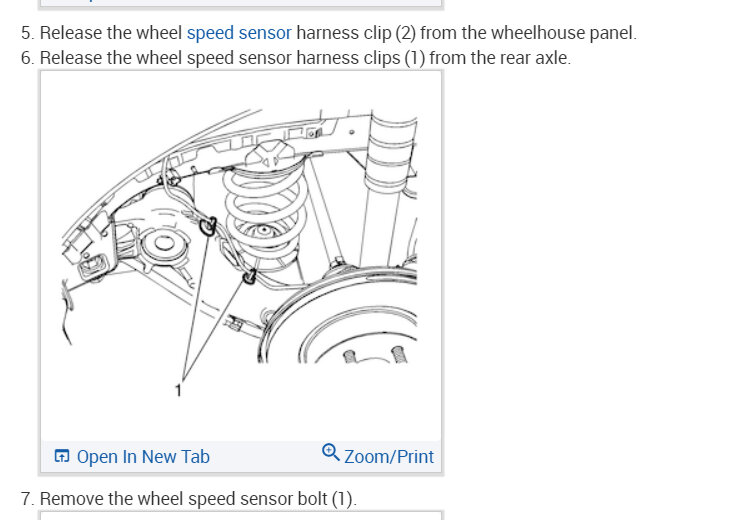 5. Release the wheel speed sensor harness clip (2) from the wheelhouse panel.
6. Release the wheel speed sensor harness clips (1) from the rear axle.

1

Open In New Tab Zoom/Print

7. Remove the wheel speed sensor bolt (1).