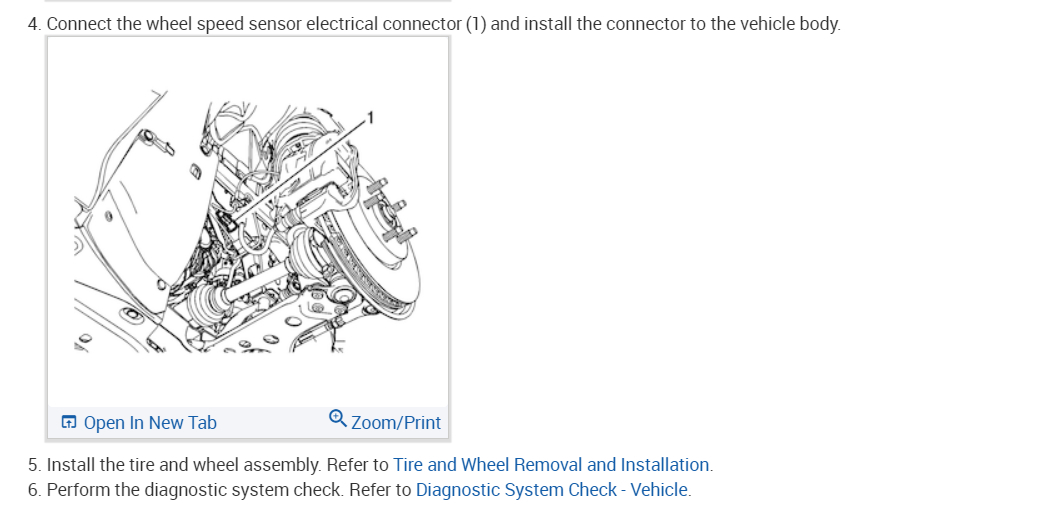 4. Connect the wheel speed sensor electrical connector (1) and install the connector to the vehicle body.

1

Open In New Tab Zoom/Print

5. Install the tire and wheel assembly. Refer to Tire and Wheel Removal and Installation.
6. Perform the diagnostic system check. Refer to Diagnostic System Check - Vehicle.