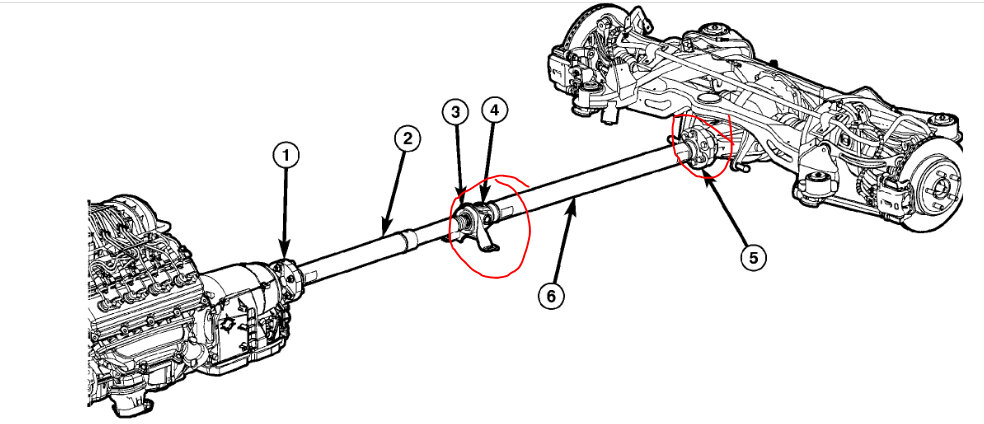 1
2
3
4
5
6