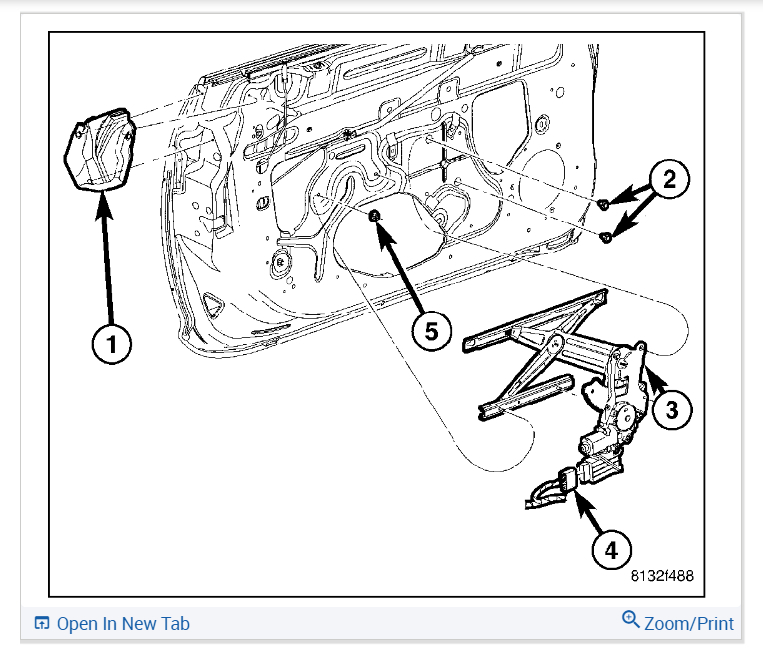 1
2
5
3
4
8132f488
Open In New Tab
Zoom/Print