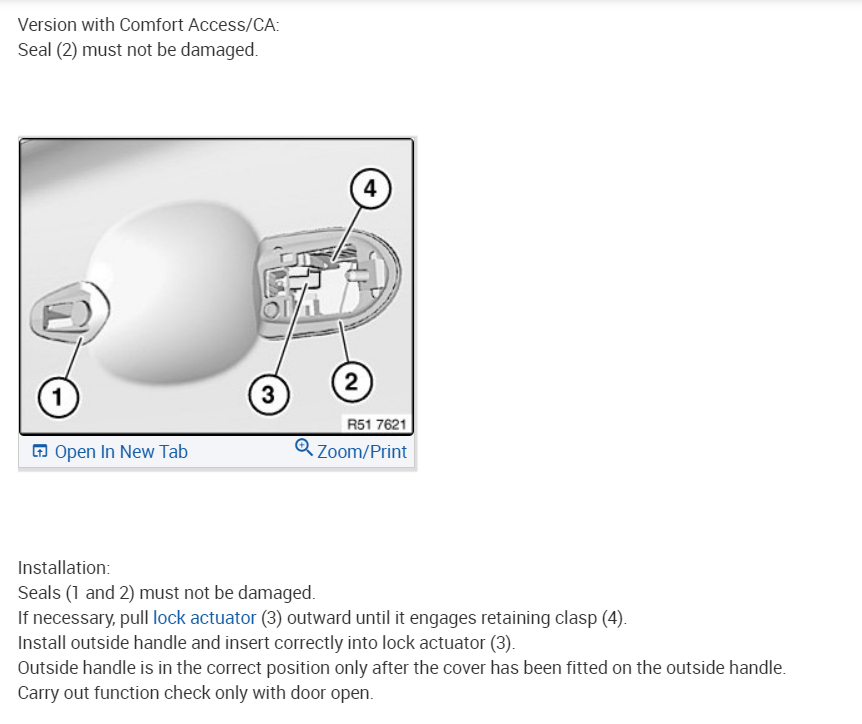 Version with Comfort Access/CA:
Seal (2) must not be damaged.

4
1
3
2
R51 7621
Open In New Tab
Zoom/Print

Installation:
Seals (1 and 2) must not be damaged.
If necessary, pull lock actuator (3) outward until it engages retaining clasp (4).
Install outside handle and insert correctly into lock actuator (3).
Outside handle is in the correct position only after the cover has been fitted on the outside handle.
Carry out function check only with door open.