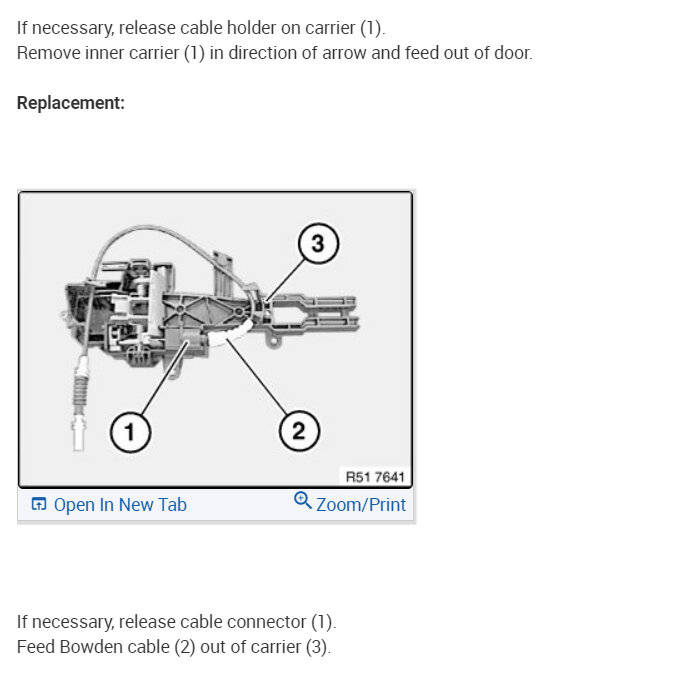 If necessary, release cable holder on carrier (1).
Remove inner carrier (1) in direction of arrow and feed out of door.

Replacement:

3

1

2

R51 7641

Open In New Tab

Zoom/Print

If necessary, release cable connector (1).
Feed Bowden cable (2) out of carrier (3).