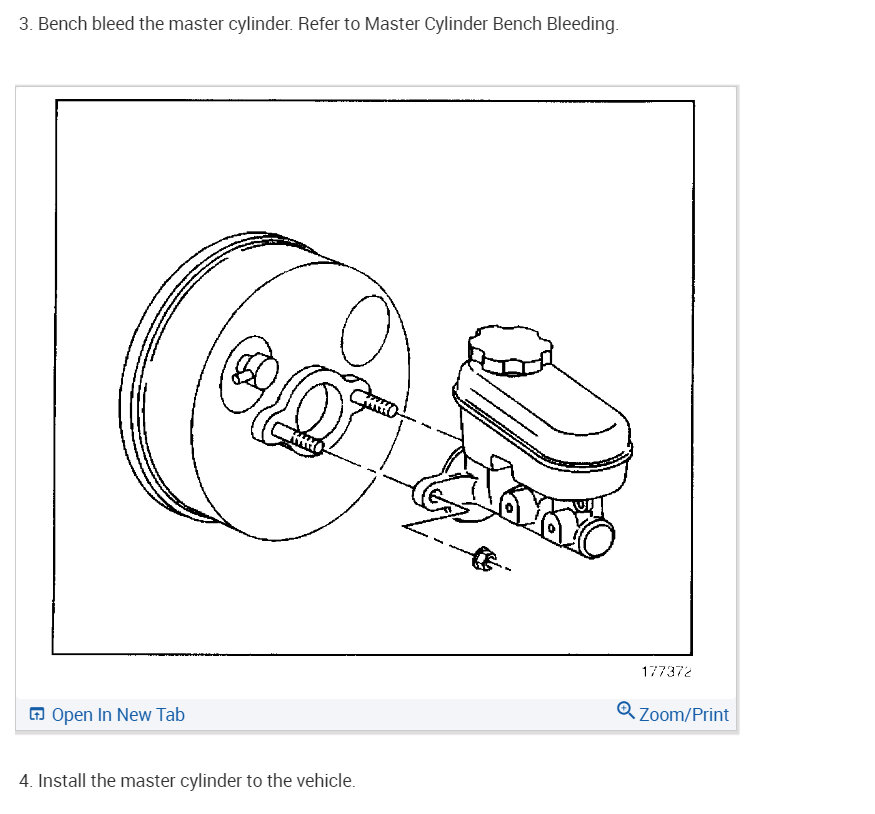 3. Bench bleed the master cylinder. Refer to Master Cylinder Bench Bleeding.

177372

Open In New Tab

Zoom/Print

4. Install the master cylinder to the vehicle.