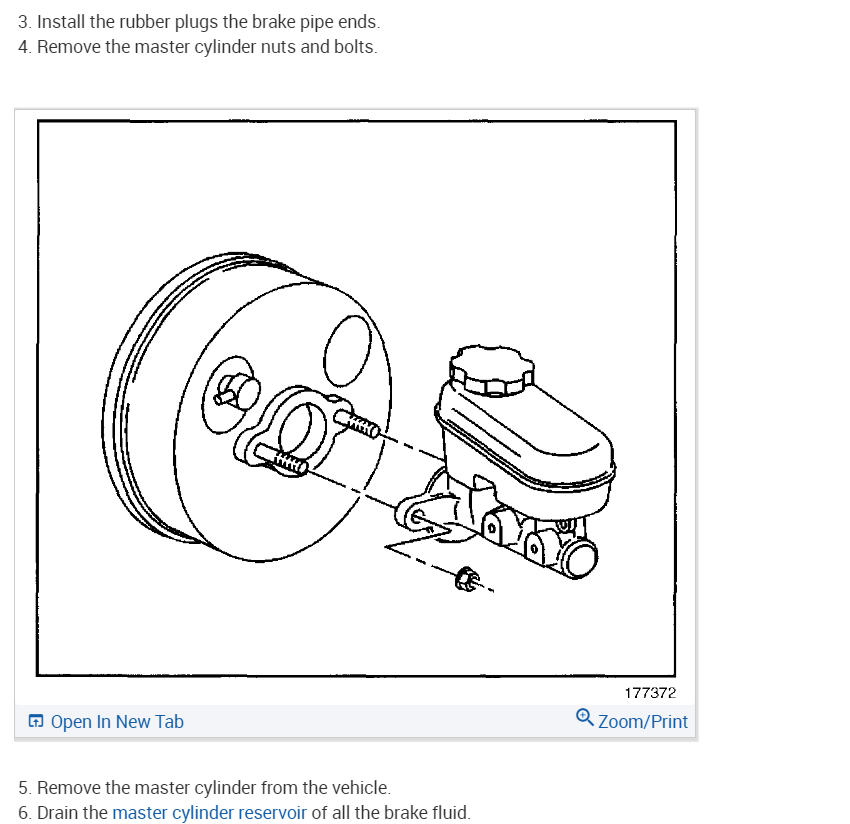 3. Install the rubber plugs the brake pipe ends.
4. Remove the master cylinder nuts and bolts.

177372

Open In New Tab

Zoom/Print

5. Remove the master cylinder from the vehicle.
6. Drain the master cylinder reservoir of all the brake fluid.