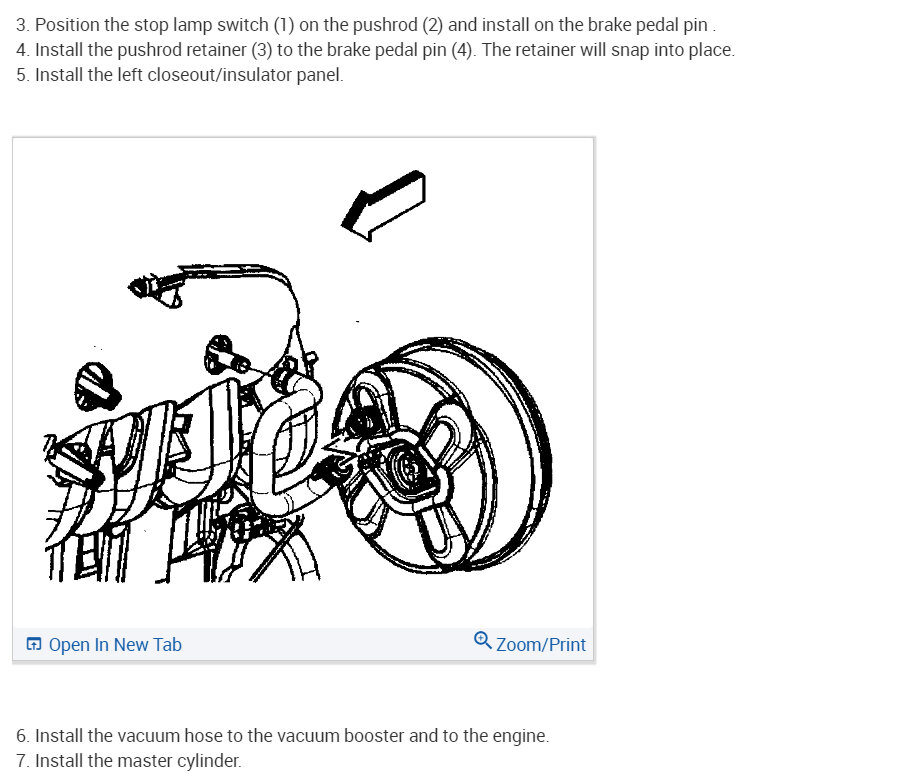 3. Position the stop lamp switch (1) on the pushrod (2) and install on the brake pedal pin .
4. Install the pushrod retainer (3) to the brake pedal pin (4). The retainer will snap into place.
5. Install the left closeout/insulator panel.

Open In New Tab

Zoom/Print

6. Install the vacuum hose to the vacuum booster and to the engine.
7. Install the master cylinder.