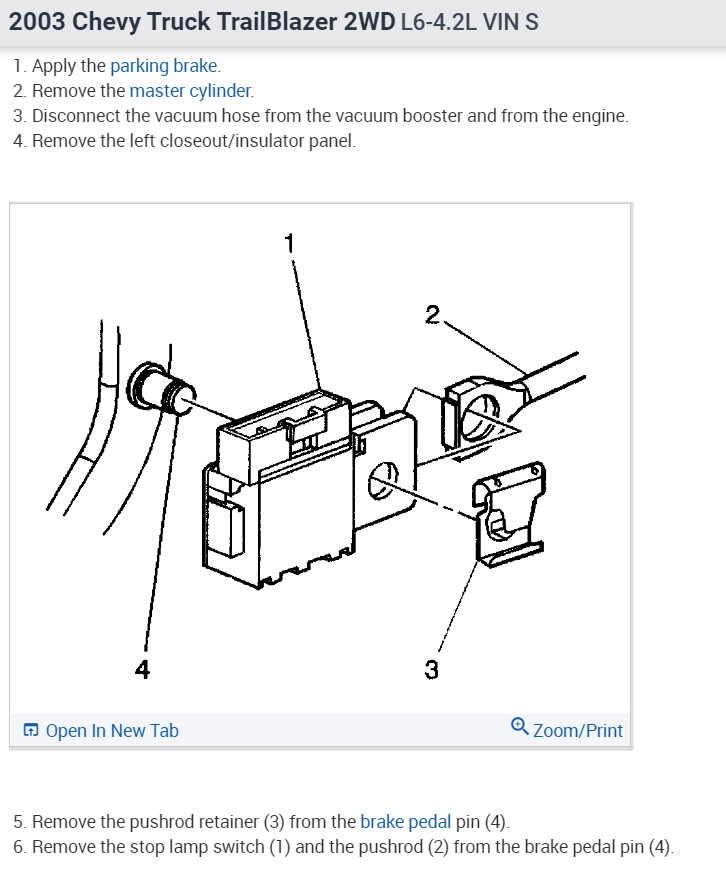 2003 Chevy Truck TrailBlazer 2WD L6-4.2L VIN S

1. Apply the parking brake.
2. Remove the master cylinder.
3. Disconnect the vacuum hose from the vacuum booster and from the engine.
4. Remove the left closeout/insulator panel.

1

2

4

3

Open In New Tab

Zoom/Print

5. Remove the pushrod retainer (3) from the brake pedal pin (4).
6. Remove the stop lamp switch (1) and the pushrod (2) from the brake pedal pin (4).