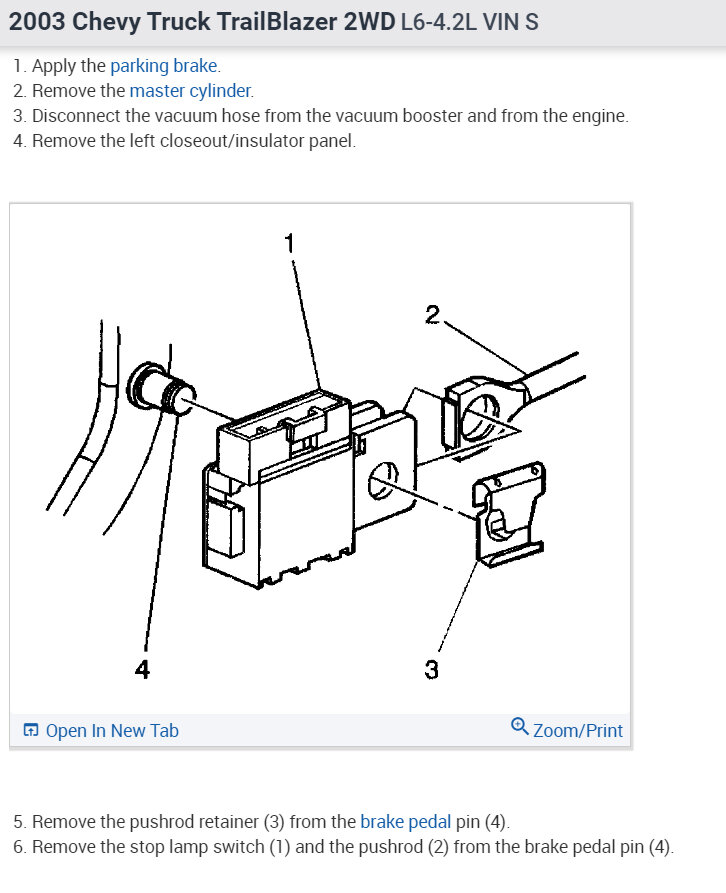 2003 Chevy Truck TrailBlazer 2WD L6-4.2L VIN S

1. Apply the parking brake.
2. Remove the master cylinder.
3. Disconnect the vacuum hose from the vacuum booster and from the engine.
4. Remove the left closeout/insulator panel.

1

2

4

3

Open In New Tab

Zoom/Print

5. Remove the pushrod retainer (3) from the brake pedal pin (4).
6. Remove the stop lamp switch (1) and the pushrod (2) from the brake pedal pin (4).