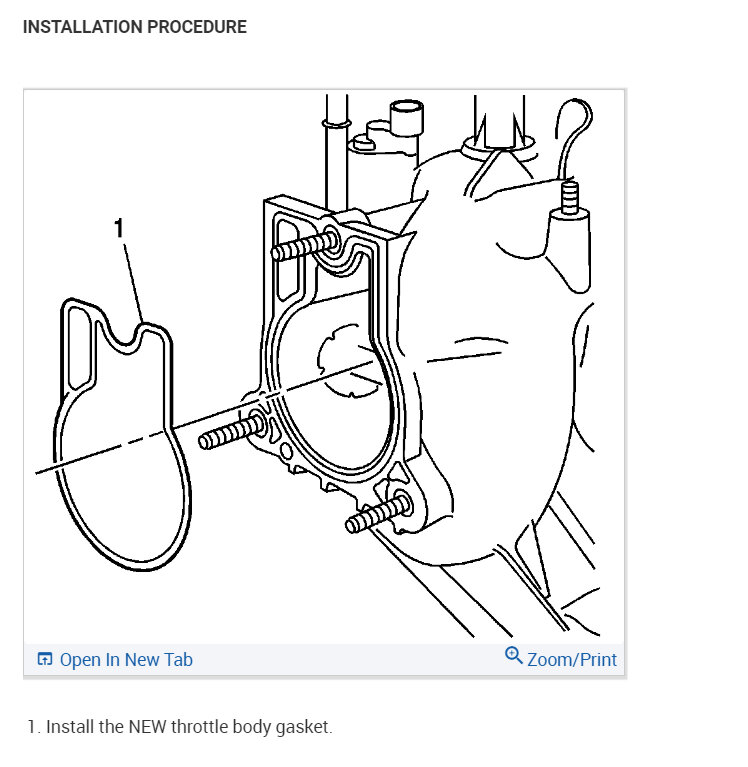 INSTALLATION PROCEDURE

1

Open In New Tab

Zoom/Print

1. Install the NEW throttle body gasket.