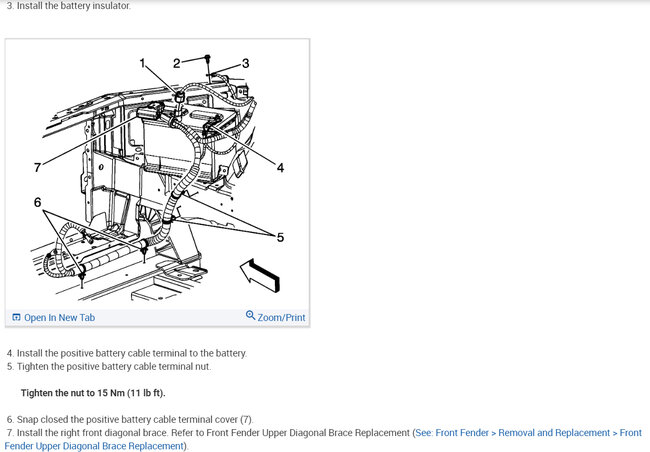 3. Install the battery insulator.

1
2
3
7
4
6
5

Open In New Tab
Zoom/Print

4. Install the positive battery cable terminal to the battery.
5. Tighten the positive battery cable terminal nut.

Tighten the nut to 15 Nm (11 lb ft).

6. Snap closed the positive battery cable terminal cover (7).
7. Install the right front diagonal brace. Refer to Front Fender Upper Diagonal Brace Replacement (See: Front Fender > Removal and Replacement > Front Fender Upper Diagonal Brace Replacement).