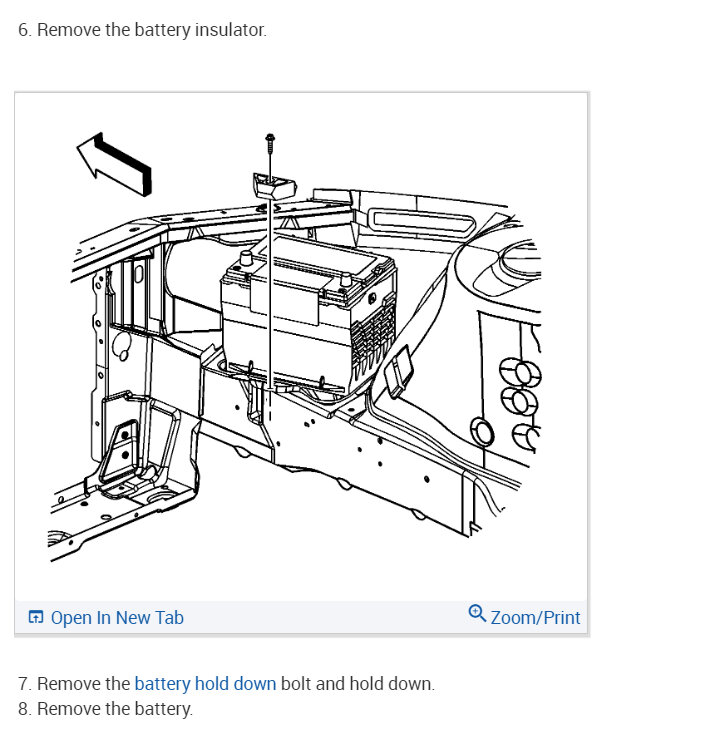 6. Remove the battery insulator.

Open In New Tab

Zoom/Print

7. Remove the battery hold down bolt and hold down.
8. Remove the battery.