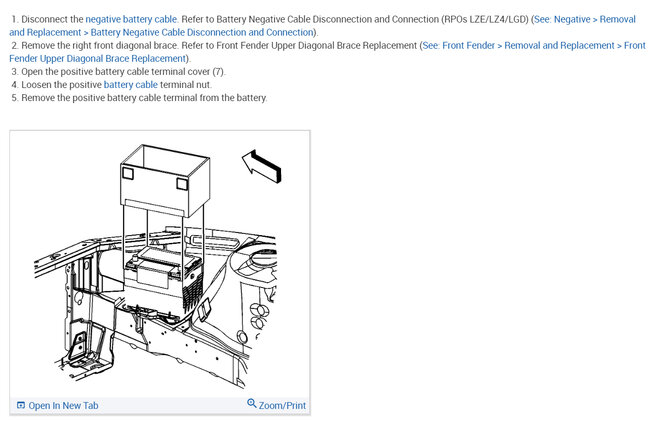 1. Disconnect the negative battery cable. Refer to Battery Negative Cable Disconnection and Connection (RPOs LZE/LZ4/LGD) (See: Negative > Removal and Replacement > Battery Negative Cable Disconnection and Connection).
2. Remove the right front diagonal brace. Refer to Front Fender Upper Diagonal Brace Replacement (See: Front Fender > Removal and Replacement > Front Fender Upper Diagonal Brace Replacement).
3. Open the positive battery cable terminal cover (7).
4. Loosen the positive battery cable terminal nut.
5. Remove the positive battery cable terminal from the battery.

Open In New Tab

Zoom/Print