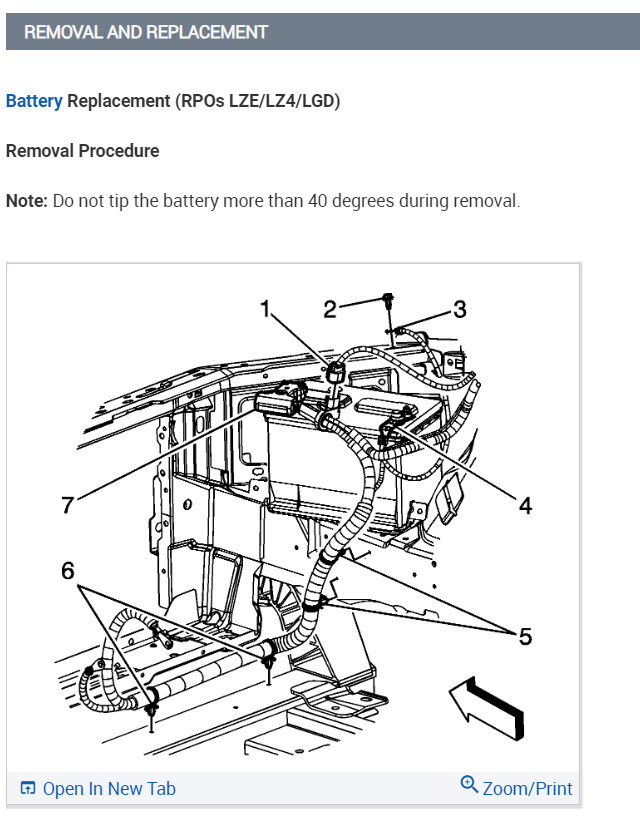 REMOVAL AND REPLACEMENT

Battery Replacement (RPOs LZE/LZ4/LGD)

Removal Procedure

Note: Do not tip the battery more than 40 degrees during removal.

1
2
3
7
4
6
5

Open In New Tab
Zoom/Print