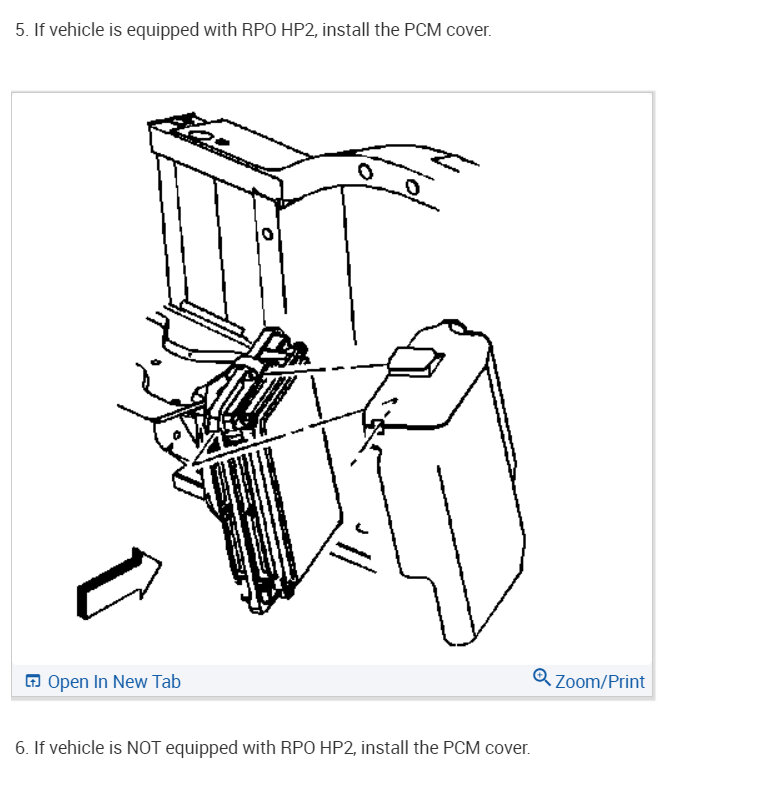 5. If vehicle is equipped with RPO HP2, install the PCM cover.

Open In New Tab

Zoom/Print

6. If vehicle is NOT equipped with RPO HP2, install the PCM cover.