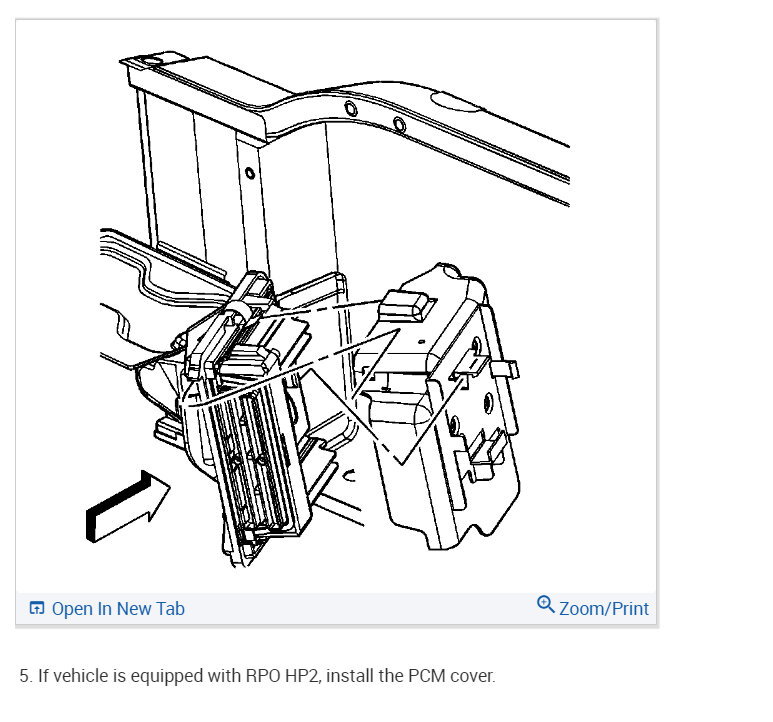 Open In New Tab

Zoom/Print

5. If vehicle is equipped with RPO HP2, install the PCM cover.