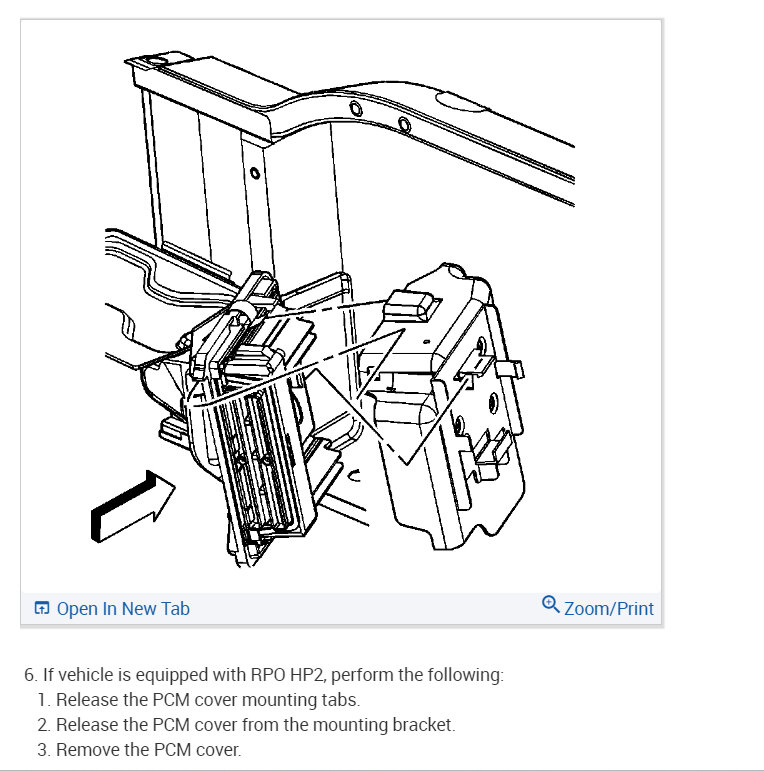 Open In New Tab
Zoom/Print

6. If vehicle is equipped with RPO HP2, perform the following:
1. Release the PCM cover mounting tabs.
2. Release the PCM cover from the mounting bracket.
3. Remove the PCM cover.