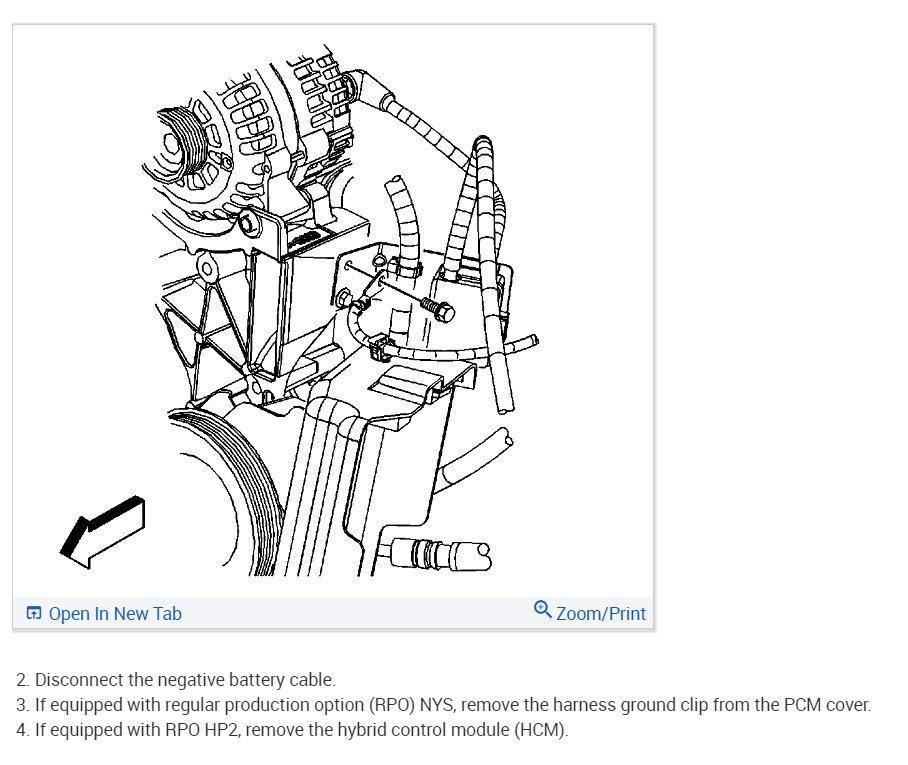 Open In New Tab

Zoom/Print

2. Disconnect the negative battery cable.
3. If equipped with regular production option (RPO) NYS, remove the harness ground clip from the PCM cover.
4. If equipped with RPO HP2, remove the hybrid control module (HCM).