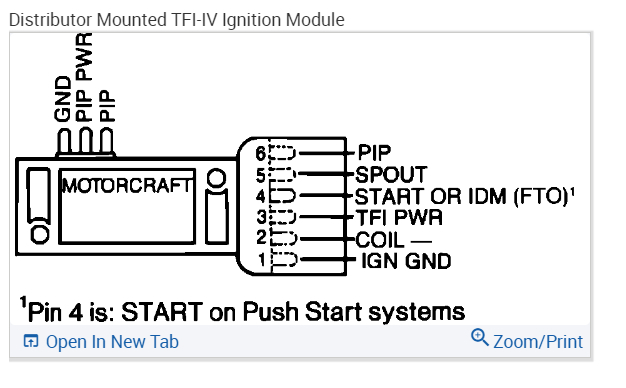 Distributor Mounted TFI-IV Ignition Module

GND
PIP PWR
PIP

MOTORCRAFT

6 PIP
5 SPOUT
4 START OR IDM (FTO)$^1$
3 TFI PWR
2 COIL —
1 IGN GND

$^1$Pin 4 is: START on Push Start systems

Open In New Tab
Zoom/Print