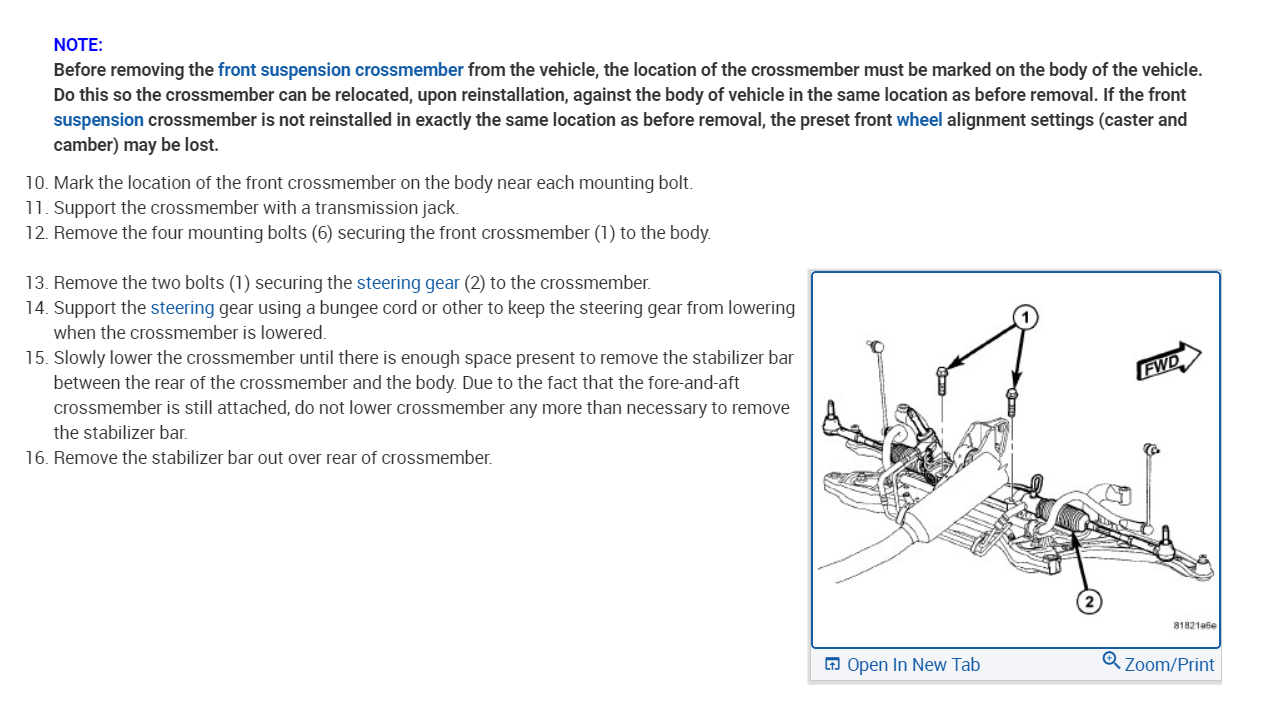 NOTE:
Before removing the front suspension crossmember from the vehicle, the location of the crossmember must be marked on the body of the vehicle. Do this so the crossmember can be relocated, upon reinstallation, against the body of vehicle in the same location as before removal. If the front suspension crossmember is not reinstalled in exactly the same location as before removal, the preset front wheel alignment settings (caster and camber) may be lost.

10. Mark the location of the front crossmember on the body near each mounting bolt.
11. Support the crossmember with a transmission jack.
12. Remove the four mounting bolts (6) securing the front crossmember (1) to the body.

13. Remove the two bolts (1) securing the steering gear (2) to the crossmember.
14. Support the steering gear using a bungee cord or other to keep the steering gear from lowering when the crossmember is lowered.
15. Slowly lower the crossmember until there is enough space present to remove the stabilizer bar between the rear of the crossmember and the body. Due to the fact that the fore-and-aft crossmember is still attached, do not lower crossmember any more than necessary to remove the stabilizer bar.
16. Remove the stabilizer bar out over rear of crossmember.

1
FWD
2
81821a6e

Open In New Tab
Zoom/Print