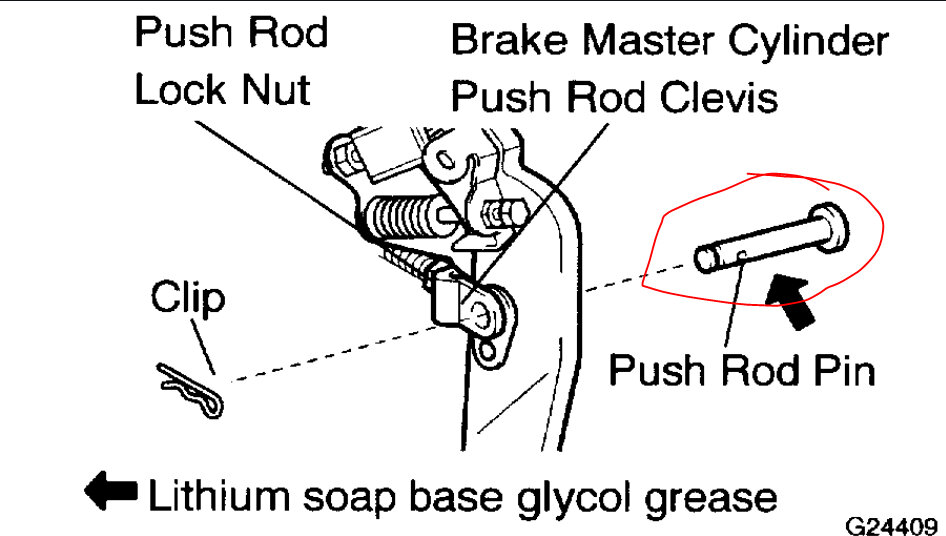 Push Rod
Lock Nut

Brake Master Cylinder
Push Rod Clevis

Clip

Push Rod Pin

Lithium soap base glycol grease

G24409