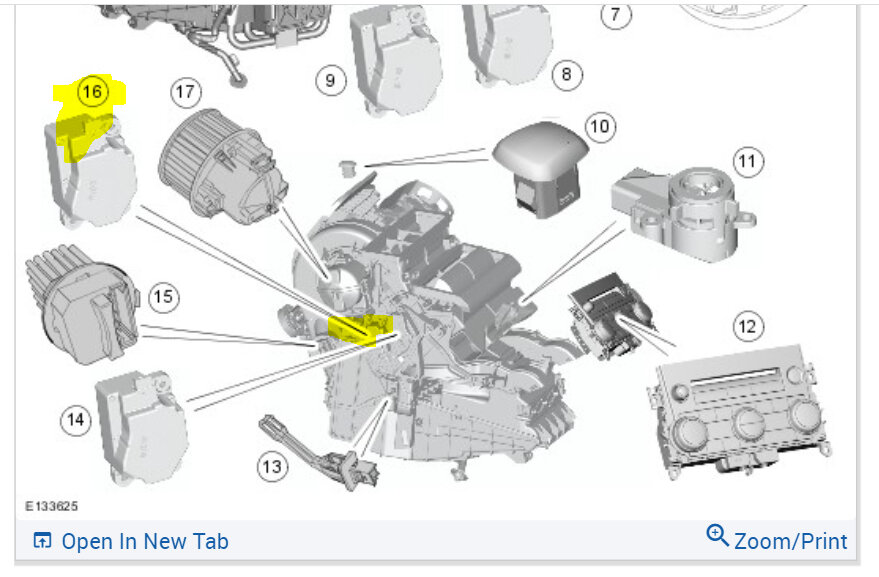 7
9
8
16
17
10
11
15
12
14
13
E133625
Open In New Tab
Zoom/Print