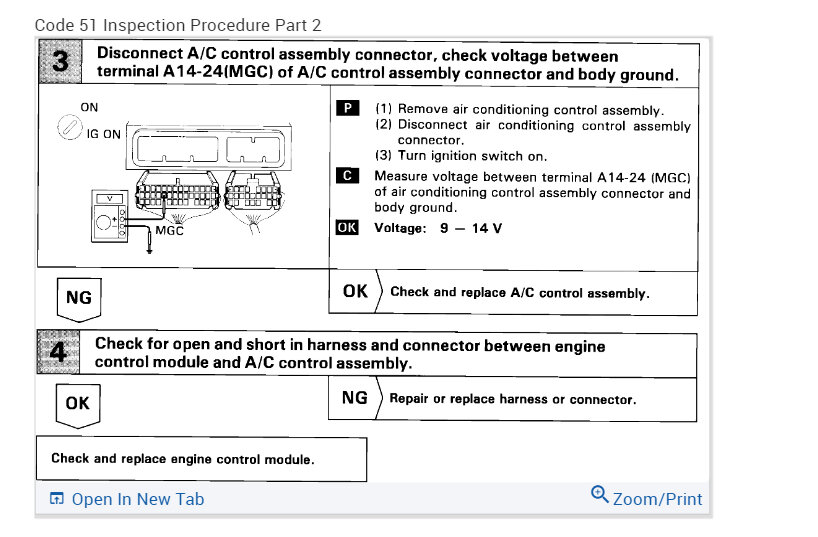 Code 51 Inspection Procedure Part 2

3 Disconnect A/C control assembly connector, check voltage between terminal A14-24(MGC) of A/C control assembly connector and body ground.

ON
IG ON
V
MGC

P (1) Remove air conditioning control assembly.
(2) Disconnect air conditioning control assembly connector.
(3) Turn ignition switch on.

C Measure voltage between terminal A14-24 (MGC) of air conditioning control assembly connector and body ground.

OK Voltage: 9 — 14 V

NG

OK Check and replace A/C control assembly.

4 Check for open and short in harness and connector between engine control module and A/C control assembly.

OK

NG Repair or replace harness or connector.

Check and replace engine control module.

Open In New Tab

Zoom/Print