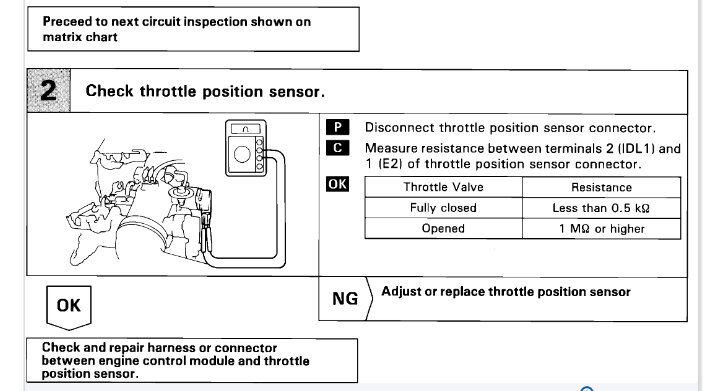 Preceed to next circuit inspection shown on matrix chart

2 Check throttle position sensor.

Ω

P Disconnect throttle position sensor connector.

C Measure resistance between terminals 2 (IDL1) and 1 (E2) of throttle position sensor connector.

OK

| Throttle Valve | Resistance |
|---|---|
| Fully closed | Less than 0.5 kΩ |
| Opened | 1 MΩ or higher |

OK

NG Adjust or replace throttle position sensor

Check and repair harness or connector between engine control module and throttle position sensor.