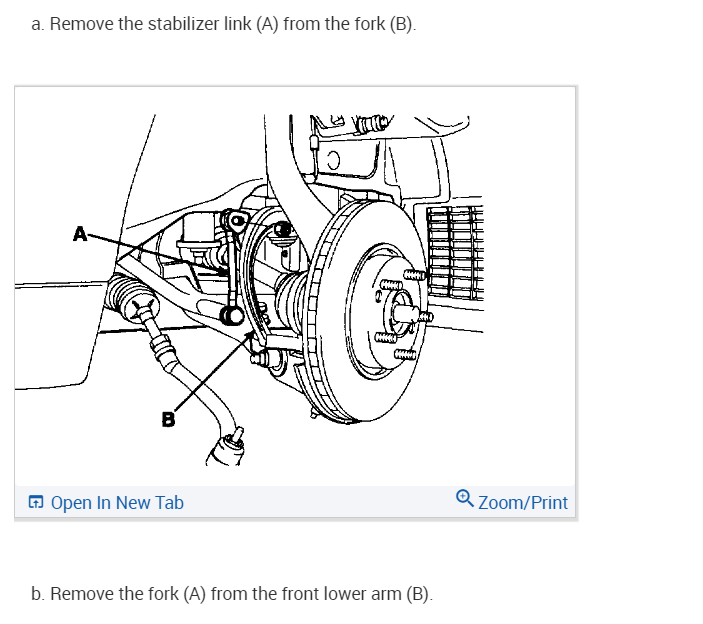 a. Remove the stabilizer link (A) from the fork (B).

A

B

Open In New Tab

Zoom/Print

b. Remove the fork (A) from the front lower arm (B).