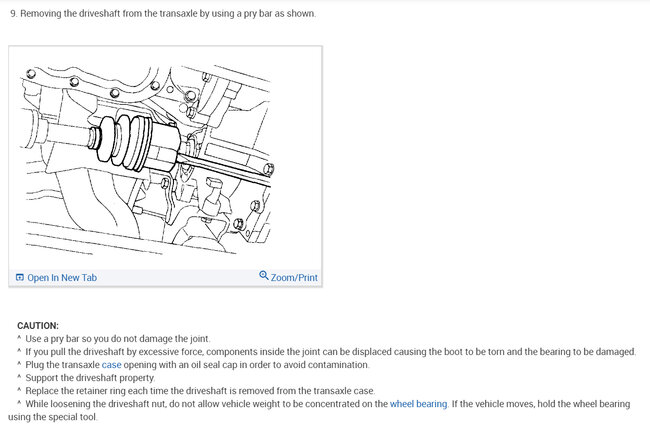 9. Removing the driveshaft from the transaxle by using a pry bar as shown.

Open In New Tab
Zoom/Print

CAUTION:
^ Use a pry bar so you do not damage the joint.
^ If you pull the driveshaft by excessive force, components inside the joint can be displaced causing the boot to be torn and the bearing to be damaged.
^ Plug the transaxle case opening with an oil seal cap in order to avoid contamination.
^ Support the driveshaft property.
^ Replace the retainer ring each time the driveshaft is removed from the transaxle case.
^ While loosening the driveshaft nut, do not allow vehicle weight to be concentrated on the wheel bearing. If the vehicle moves, hold the wheel bearing using the special tool.