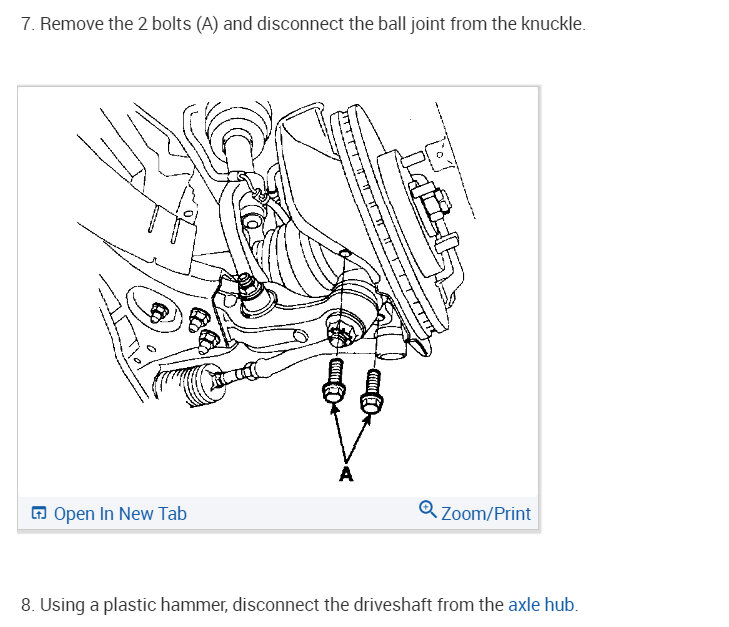 7. Remove the 2 bolts (A) and disconnect the ball joint from the knuckle.

A

Open In New Tab

Zoom/Print

8. Using a plastic hammer, disconnect the driveshaft from the axle hub.