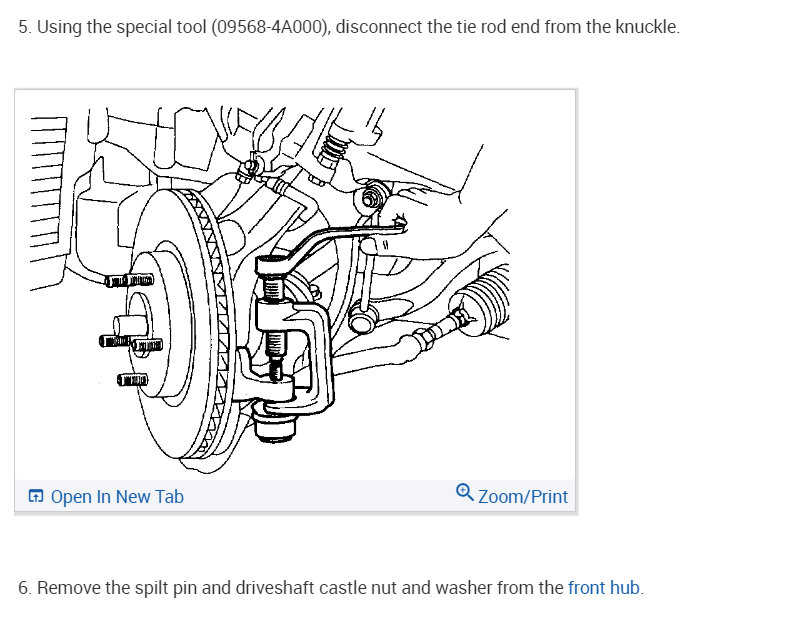 5. Using the special tool (09568-4A000), disconnect the tie rod end from the knuckle.

Open In New Tab

Zoom/Print

6. Remove the spilt pin and driveshaft castle nut and washer from the front hub.