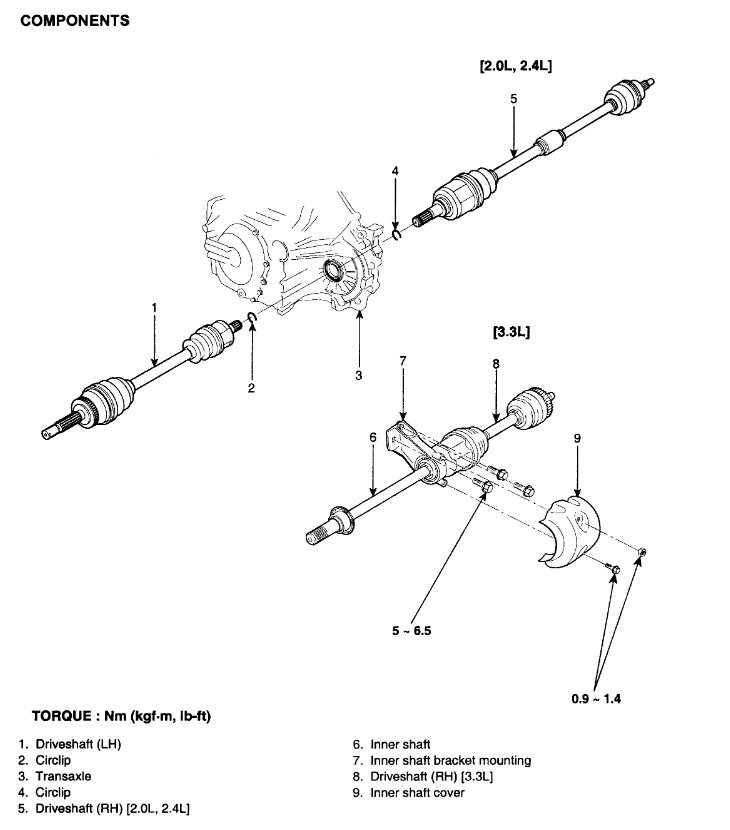 COMPONENTS

[2.0L, 2.4L]

5

4

1

2

3

[3.3L]

7

8

6

9

5 ~ 6.5

0.9 ~ 1.4

TORQUE : Nm (kgf·m, lb-ft)

1. Driveshaft (LH)
2. Circlip
3. Transaxle
4. Circlip
5. Driveshaft (RH) [2.0L, 2.4L]

6. Inner shaft
7. Inner shaft bracket mounting
8. Driveshaft (RH) [3.3L]
9. Inner shaft cover