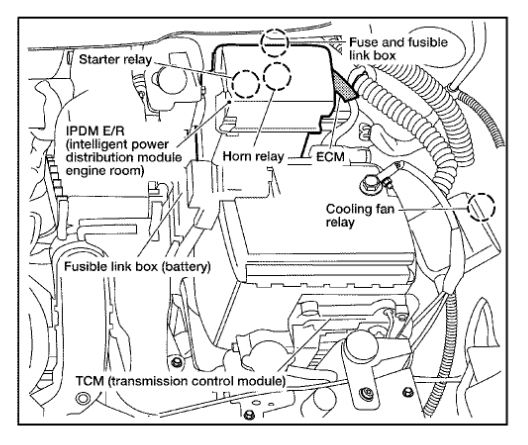 Fuse and fusible link box

Starter relay

IPDM E/R (intelligent power distribution module engine room)

Horn relay

ECM

Cooling fan relay

Fusible link box (battery)

TCM (transmission control module)