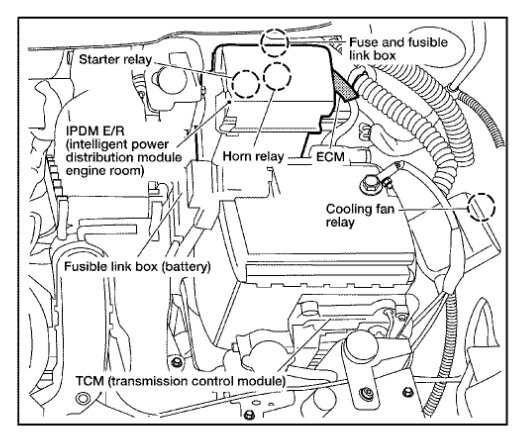 Starter relay

Fuse and fusible link box

IPDM E/R (intelligent power distribution module engine room)

Horn relay

ECM

Cooling fan relay

Fusible link box (battery)

TCM (transmission control module)