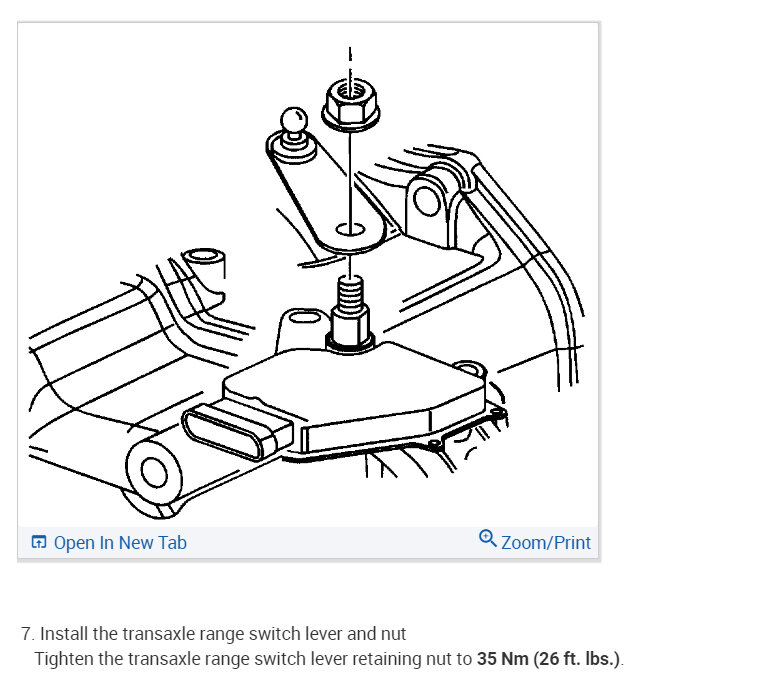 Open In New Tab
Zoom/Print

7. Install the transaxle range switch lever and nut
Tighten the transaxle range switch lever retaining nut to 35 Nm (26 ft. lbs.).