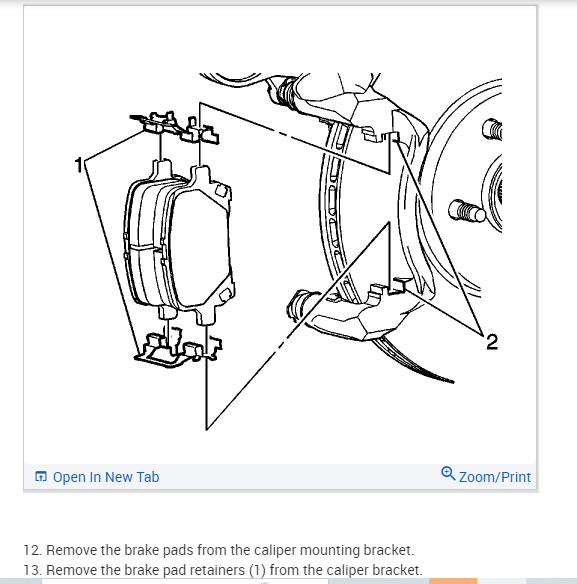 1

2

Open In New Tab

Zoom/Print

12. Remove the brake pads from the caliper mounting bracket.
13. Remove the brake pad retainers (1) from the caliper bracket.