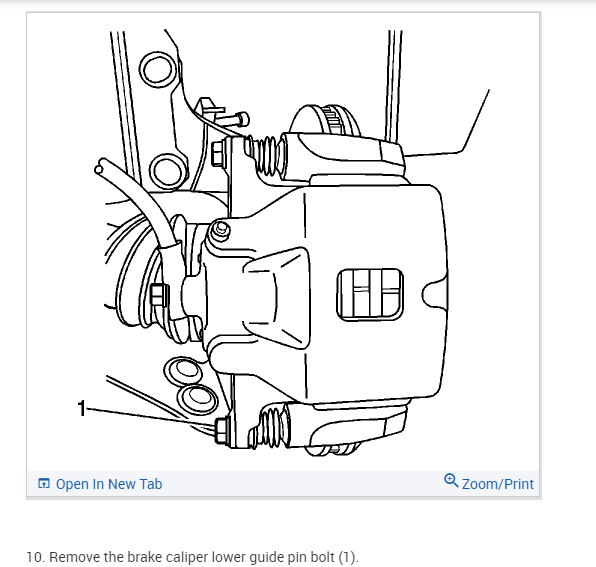 1

Open In New Tab

Zoom/Print

10. Remove the brake caliper lower guide pin bolt (1).