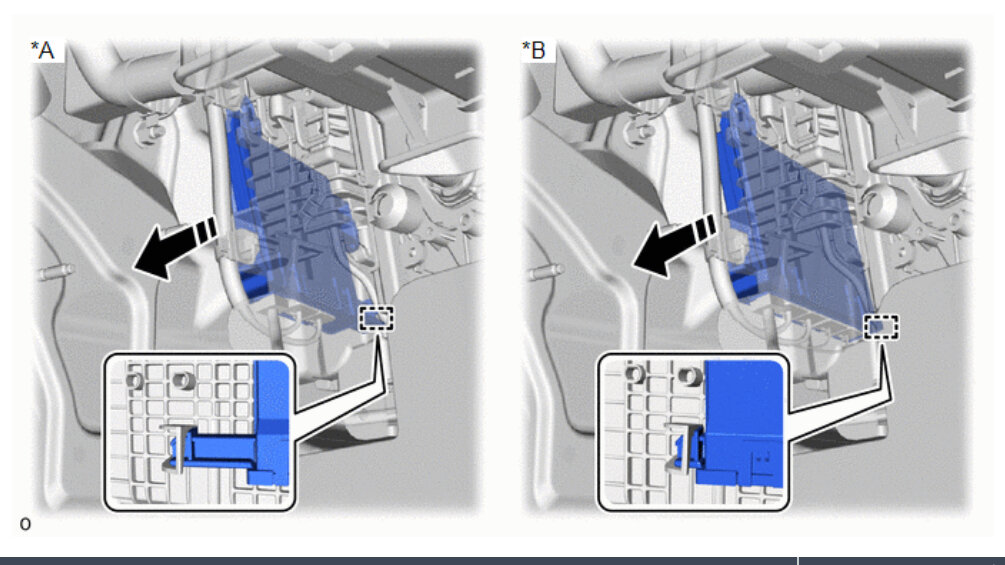 *A

*B

o