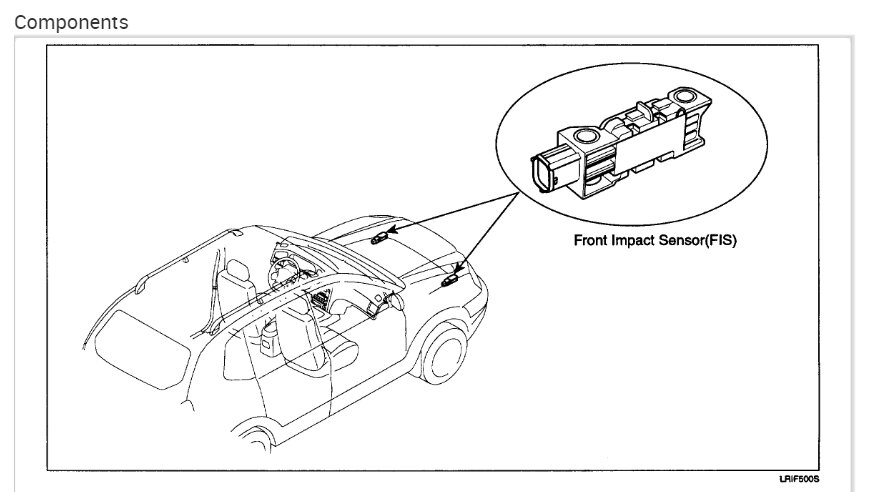 Components

Front Impact Sensor(FIS)

LRIF500S