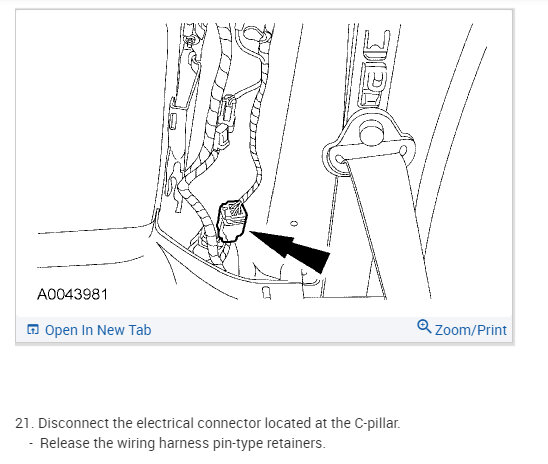 A0043981

Open In New Tab

Zoom/Print

21. Disconnect the electrical connector located at the C-pillar.
- Release the wiring harness pin-type retainers.