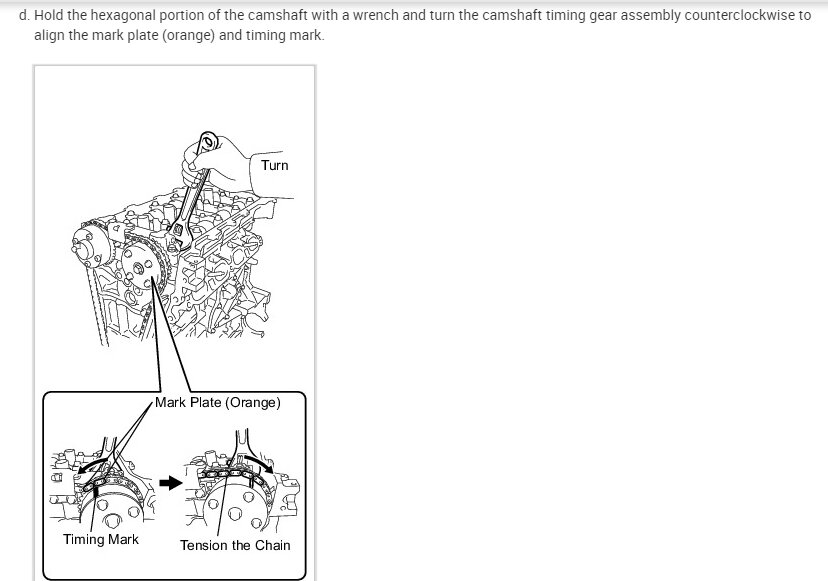 d. Hold the hexagonal portion of the camshaft with a wrench and turn the camshaft timing gear assembly counterclockwise to align the mark plate (orange) and timing mark.

Turn

Mark Plate (Orange)

Timing Mark

Tension the Chain