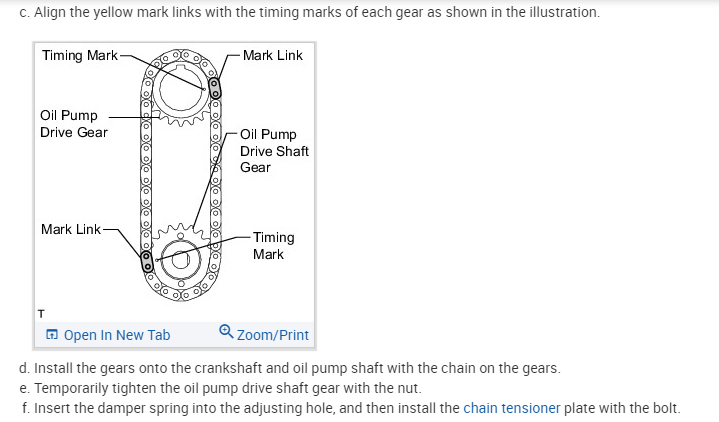 c. Align the yellow mark links with the timing marks of each gear as shown in the illustration.

Timing Mark

Mark Link

Oil Pump Drive Gear

Oil Pump Drive Shaft Gear

Mark Link

Timing Mark

T

Open In New Tab

Zoom/Print

d. Install the gears onto the crankshaft and oil pump shaft with the chain on the gears.
e. Temporarily tighten the oil pump drive shaft gear with the nut.
f. Insert the damper spring into the adjusting hole, and then install the chain tensioner plate with the bolt.