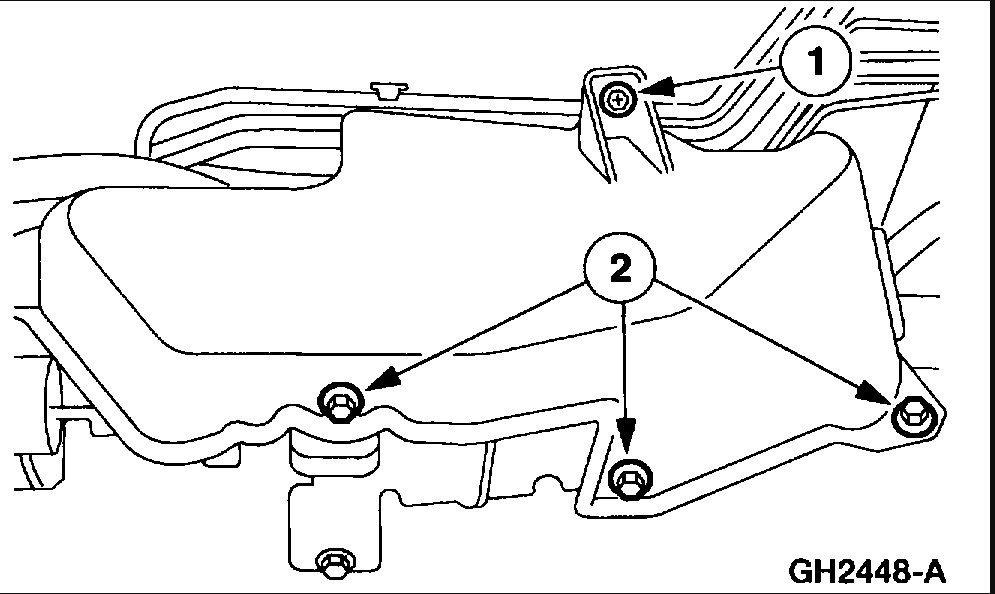 1

2

GH2448-A