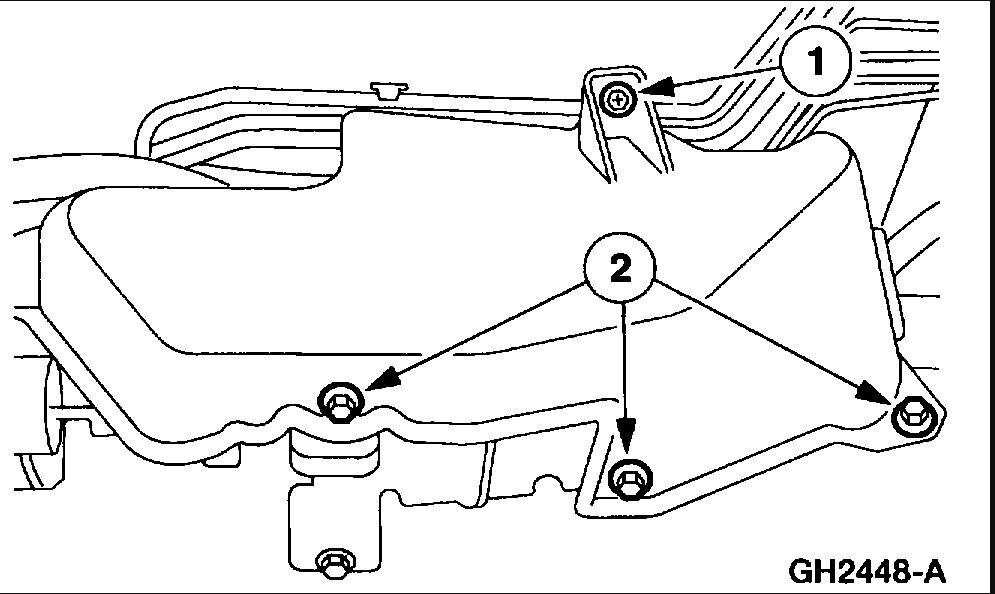 1
2
GH2448-A