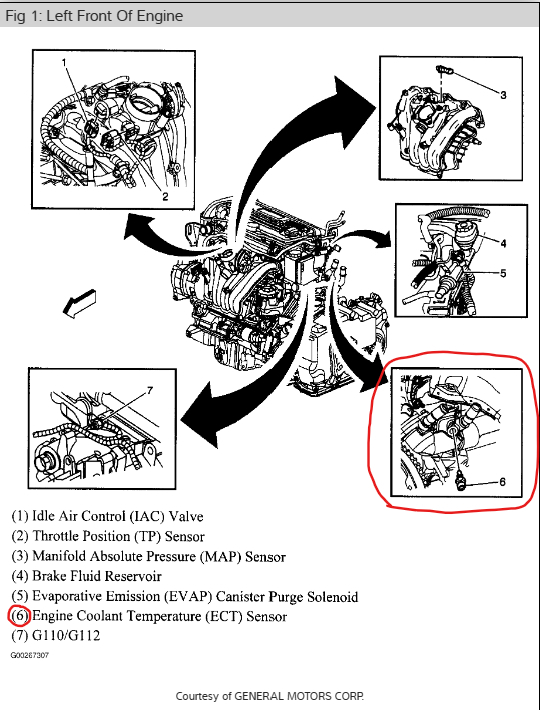 Fig 1: Left Front Of Engine

1

2

3

4

5

7

6

(1) Idle Air Control (IAC) Valve
(2) Throttle Position (TP) Sensor
(3) Manifold Absolute Pressure (MAP) Sensor
(4) Brake Fluid Reservoir
(5) Evaporative Emission (EVAP) Canister Purge Solenoid
(6) Engine Coolant Temperature (ECT) Sensor
(7) G110/G112

G00267307

Courtesy of GENERAL MOTORS CORP.