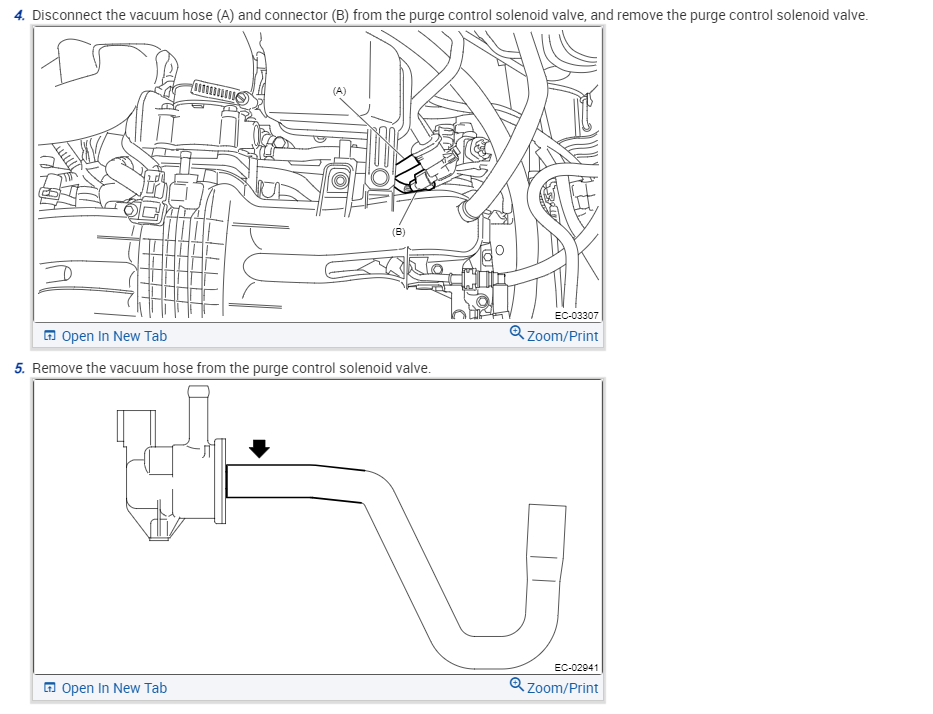 4. Disconnect the vacuum hose (A) and connector (B) from the purge control solenoid valve, and remove the purge control solenoid valve.

(A)

(B)

EC-03307

Open In New Tab

Zoom/Print

5. Remove the vacuum hose from the purge control solenoid valve.

EC-02941

Open In New Tab

Zoom/Print