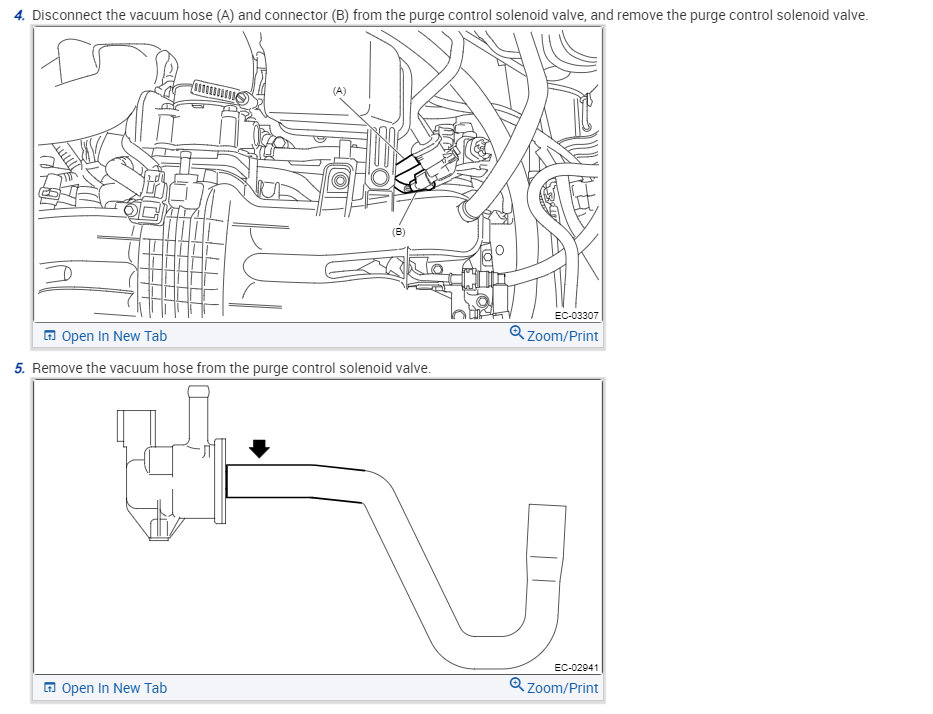 4. Disconnect the vacuum hose (A) and connector (B) from the purge control solenoid valve, and remove the purge control solenoid valve.

(A)

(B)

EC-03307

Open In New Tab

Zoom/Print

5. Remove the vacuum hose from the purge control solenoid valve.

EC-02941

Open In New Tab

Zoom/Print